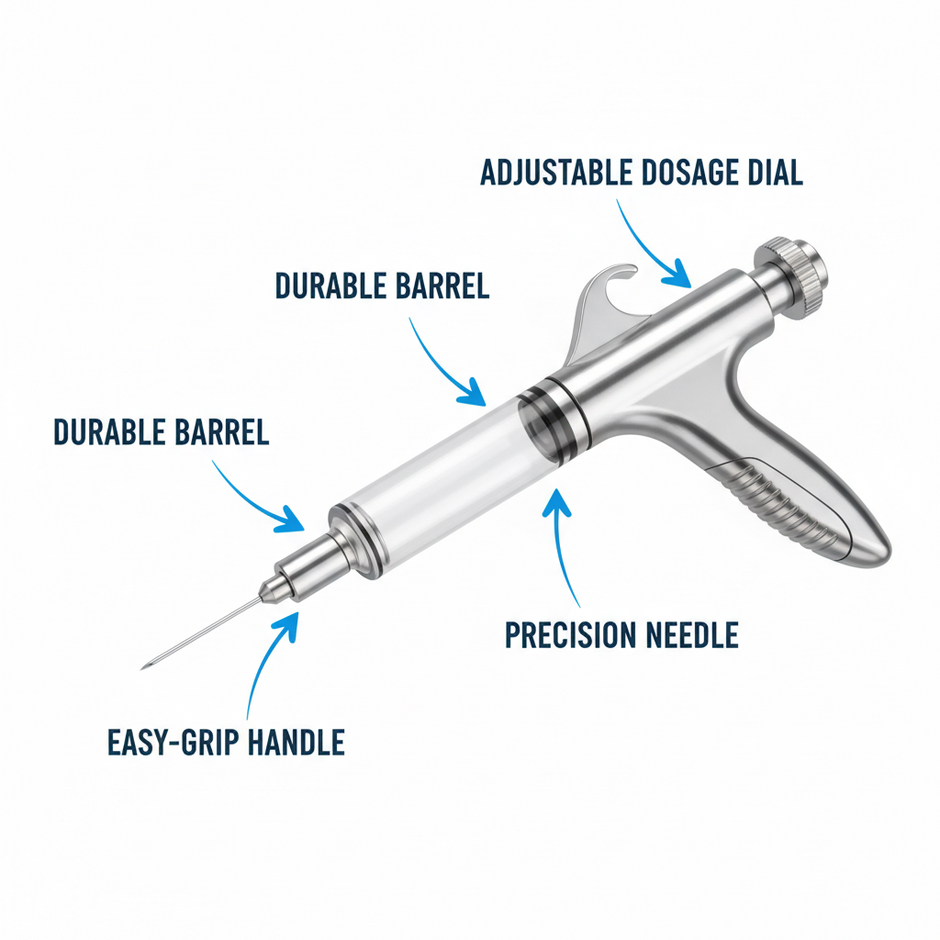 ADJUSTABLE DOSAGE DIAL

DURABLE BARREL

DURABLE BARREL

PRECISION NEEDLE

EASY-GRIP HANDLE